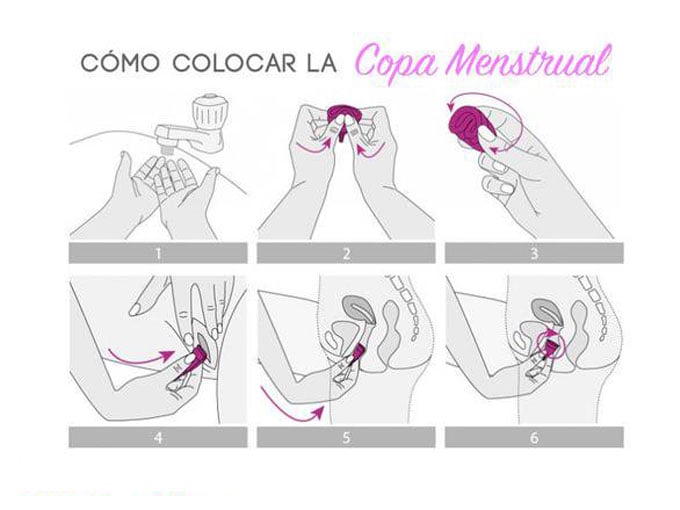 CÓMO COLOCAR LA Copa Menstrual

1

2

3

4

5

6